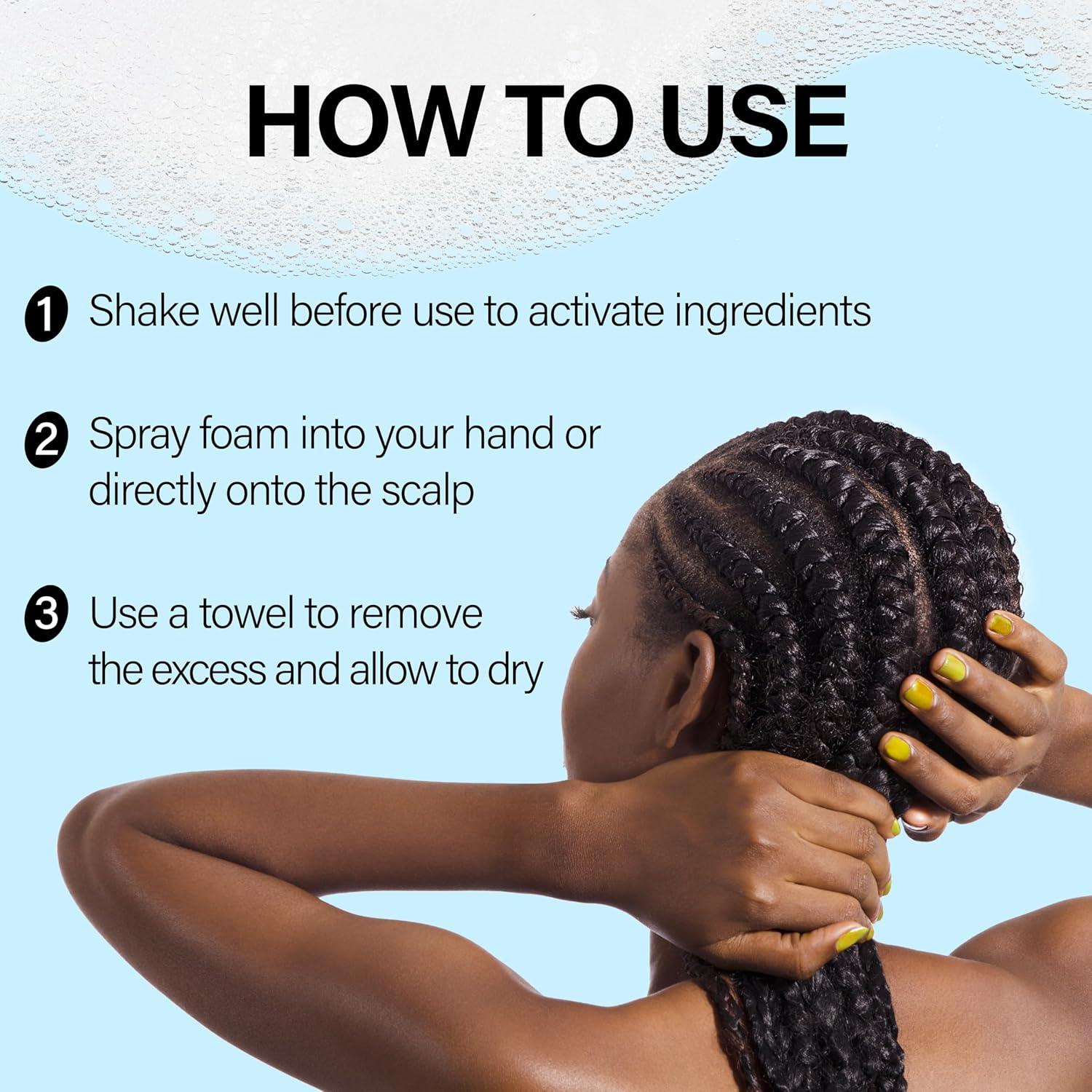 HOW TO USE

1 Shake well before use to activate ingredients

2 Spray foam into your hand or directly onto the scalp

3 Use a towel to remove the excess and allow to dry